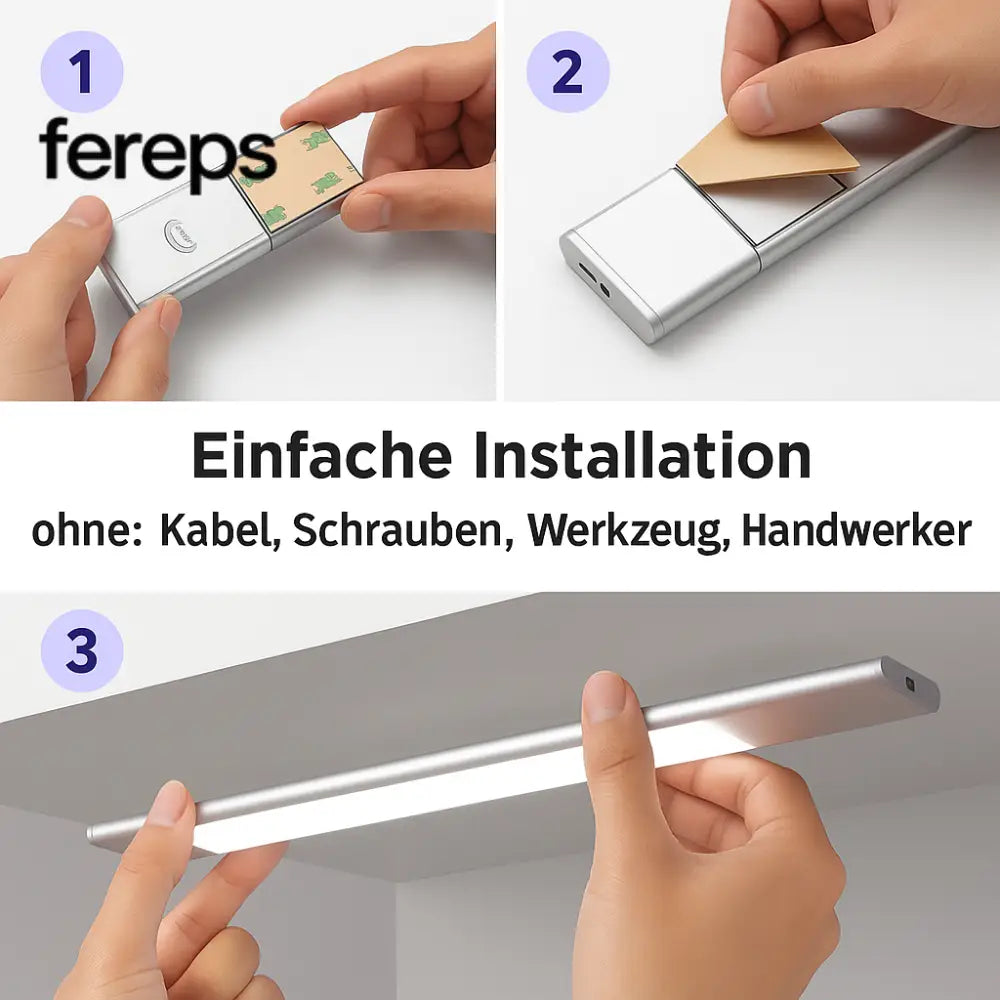 1

fereps

2

Einfache Installation

ohne: Kabel, Schrauben, Werkzeug, Handwerker

3