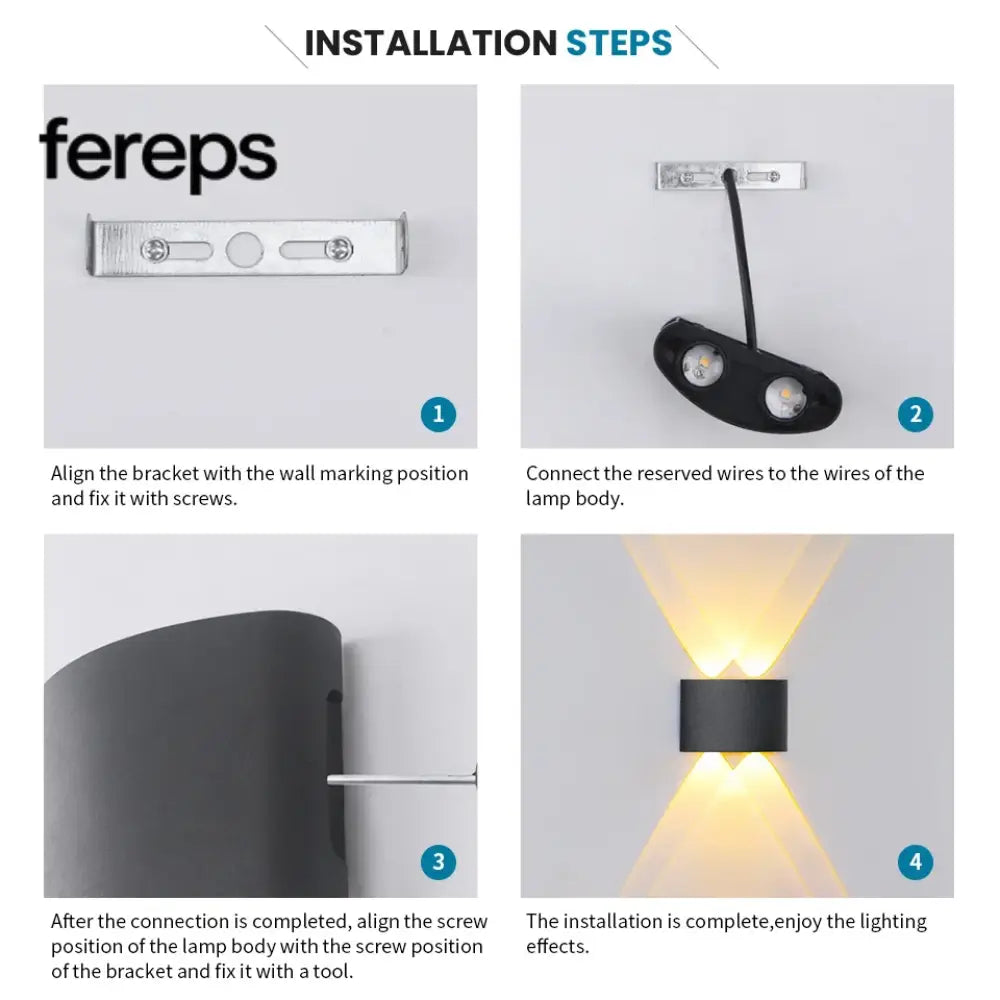 INSTALLATION STEPS

fereps

1

Align the bracket with the wall marking position and fix it with screws.

2

Connect the reserved wires to the wires of the lamp body.

3

After the connection is completed, align the screw position of the lamp body with the screw position of the bracket and fix it with a tool.

4

The installation is complete,enjoy the lighting effects.